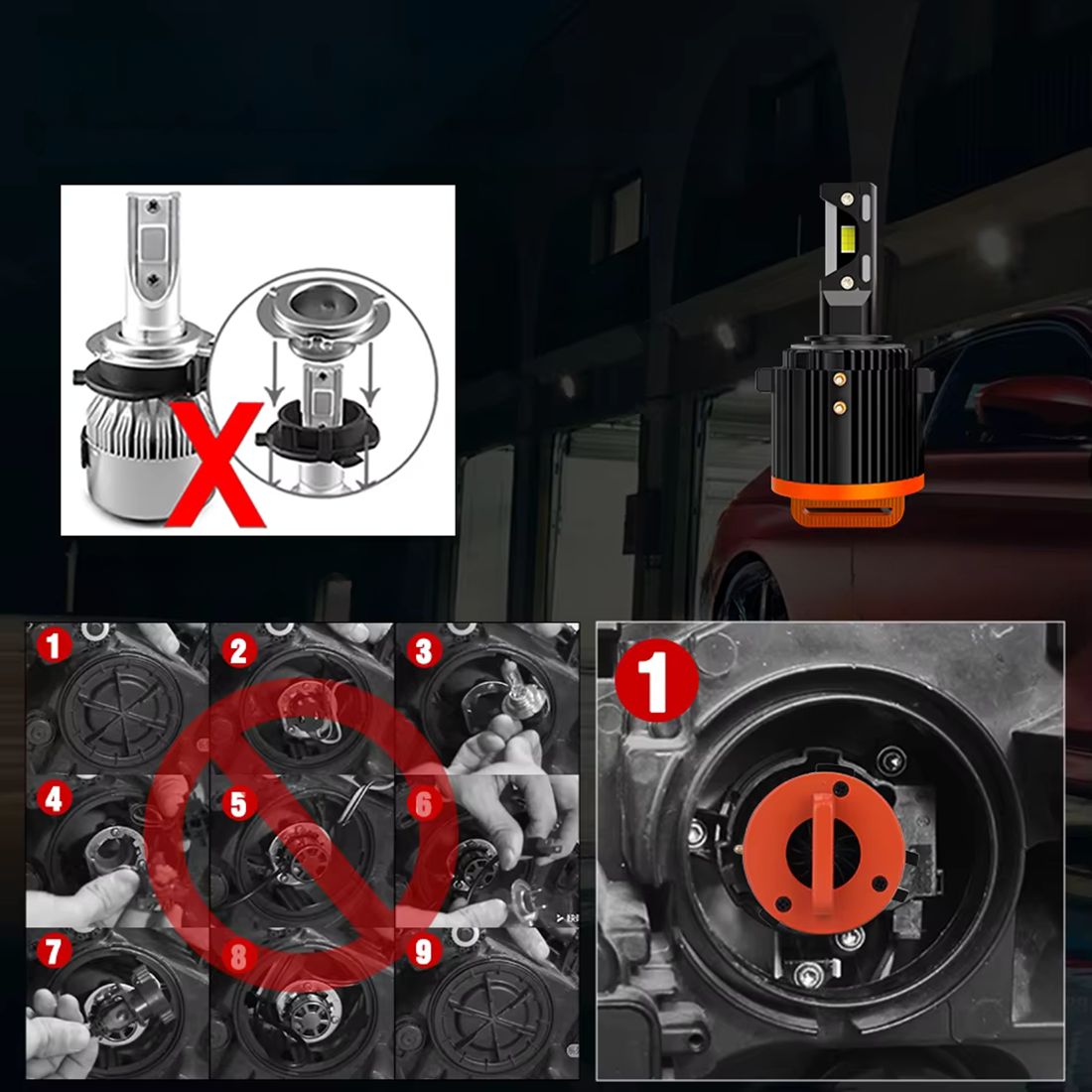 X

1
2
3
4
5
6
7
8
9

1