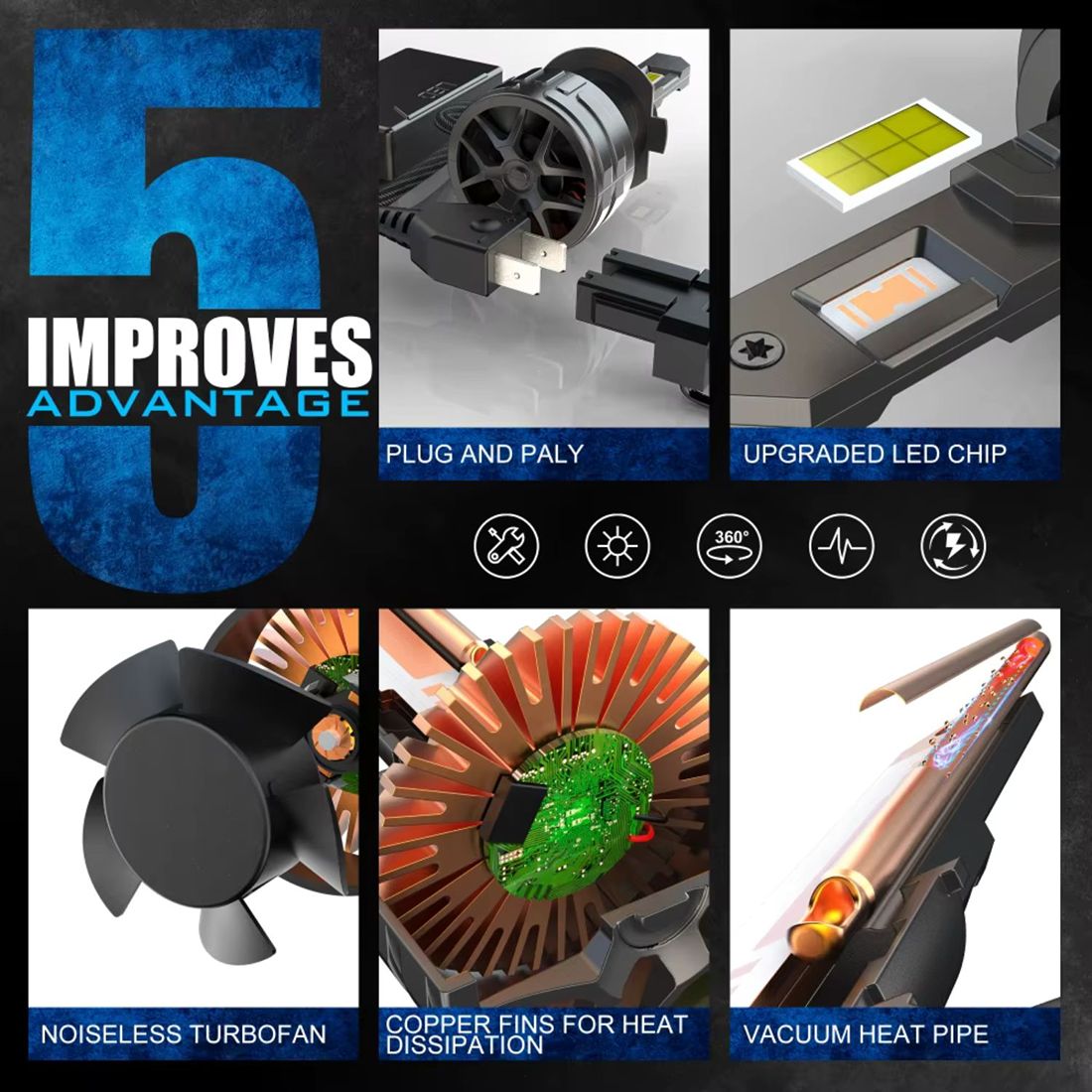 5
IMPROVES
ADVANTAGE

PLUG AND PALY

UPGRADED LED CHIP

360°

NOISELESS TURBOFAN

COPPER FINS FOR HEAT DISSIPATION

VACUUM HEAT PIPE